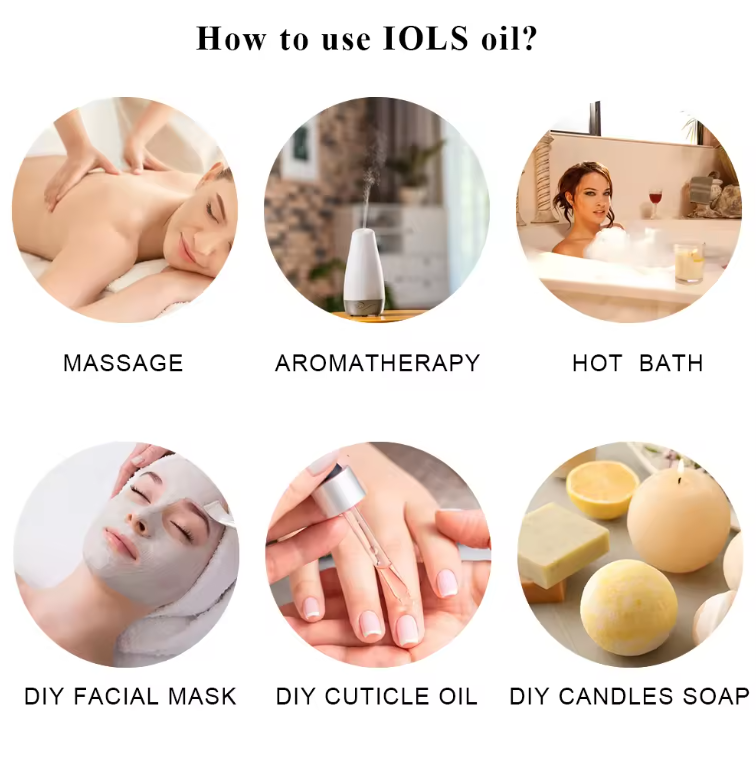 How to use IOLS oil?

MASSAGE

AROMATHERAPY

HOT BATH

DIY FACIAL MASK

DIY CUTICLE OIL

DIY CANDLES SOAP